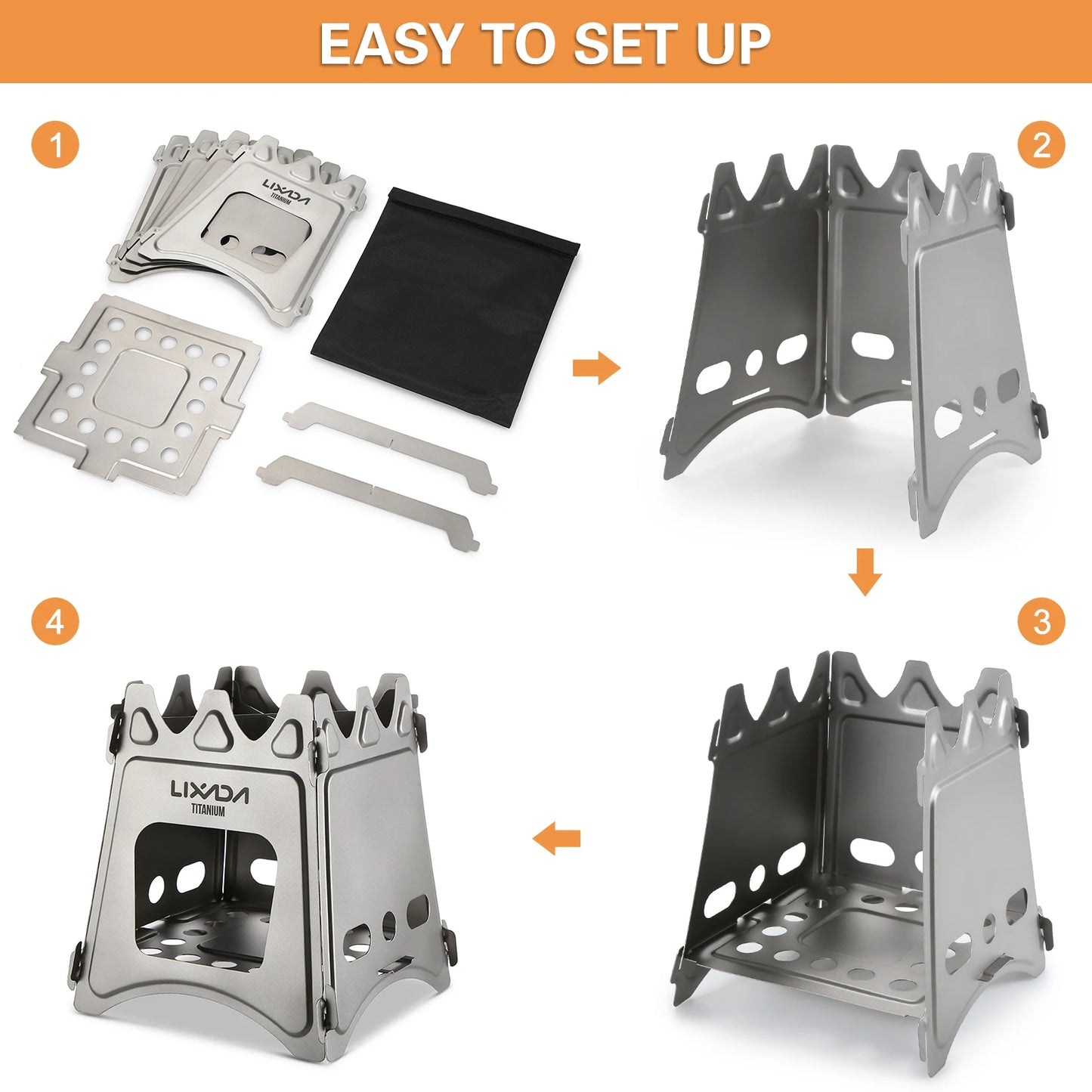 EASY TO SET UP

1

LIXADA
TITANIUM

2

3

4

LIXADA
TITANIUM